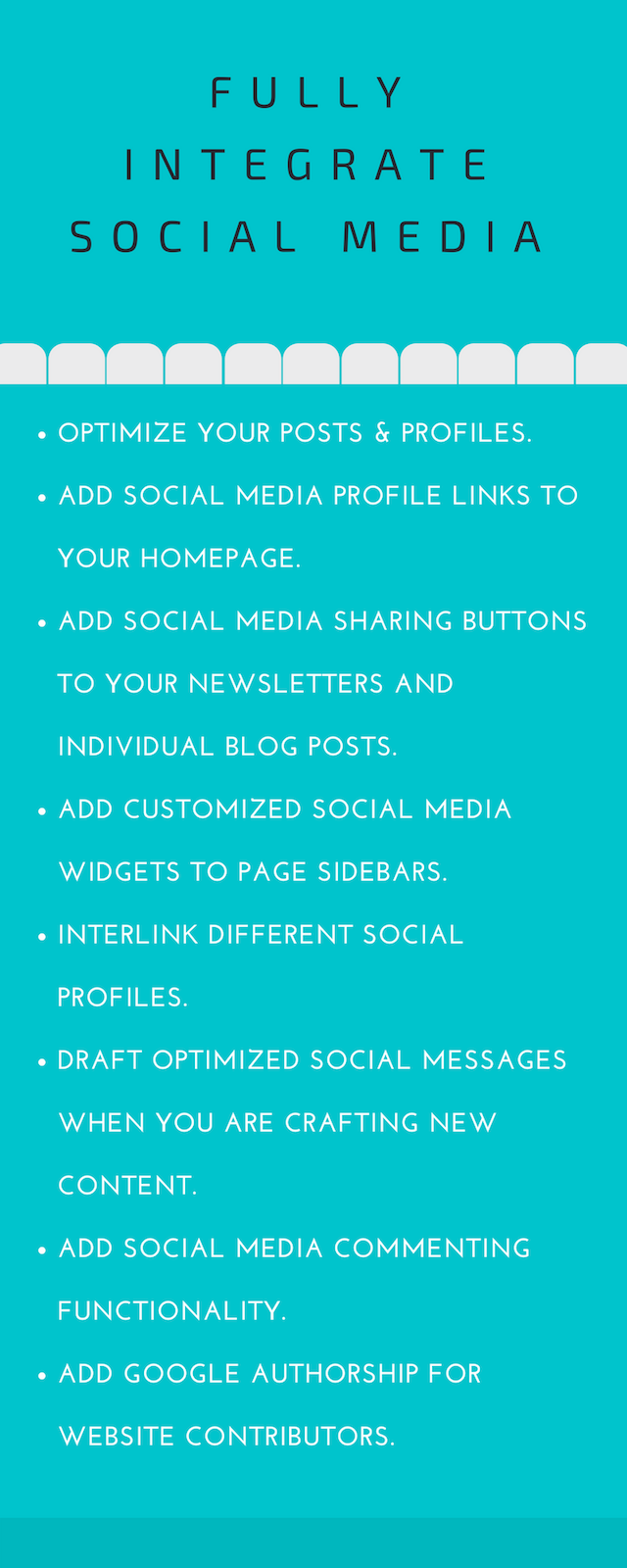 FULLY INTEGRATE SOCIAL MEDIA

• OPTIMIZE YOUR POSTS & PROFILES.
• ADD SOCIAL MEDIA PROFILE LINKS TO YOUR HOMEPAGE.
• ADD SOCIAL MEDIA SHARING BUTTONS TO YOUR NEWSLETTERS AND INDIVIDUAL BLOG POSTS.
• ADD CUSTOMIZED SOCIAL MEDIA WIDGETS TO PAGE SIDEBARS.
• INTERLINK DIFFERENT SOCIAL PROFILES.
• DRAFT OPTIMIZED SOCIAL MESSAGES WHEN YOU ARE CRAFTING NEW CONTENT.
• ADD SOCIAL MEDIA COMMENTING FUNCTIONALITY.
• ADD GOOGLE AUTHORSHIP FOR WEBSITE CONTRIBUTORS.