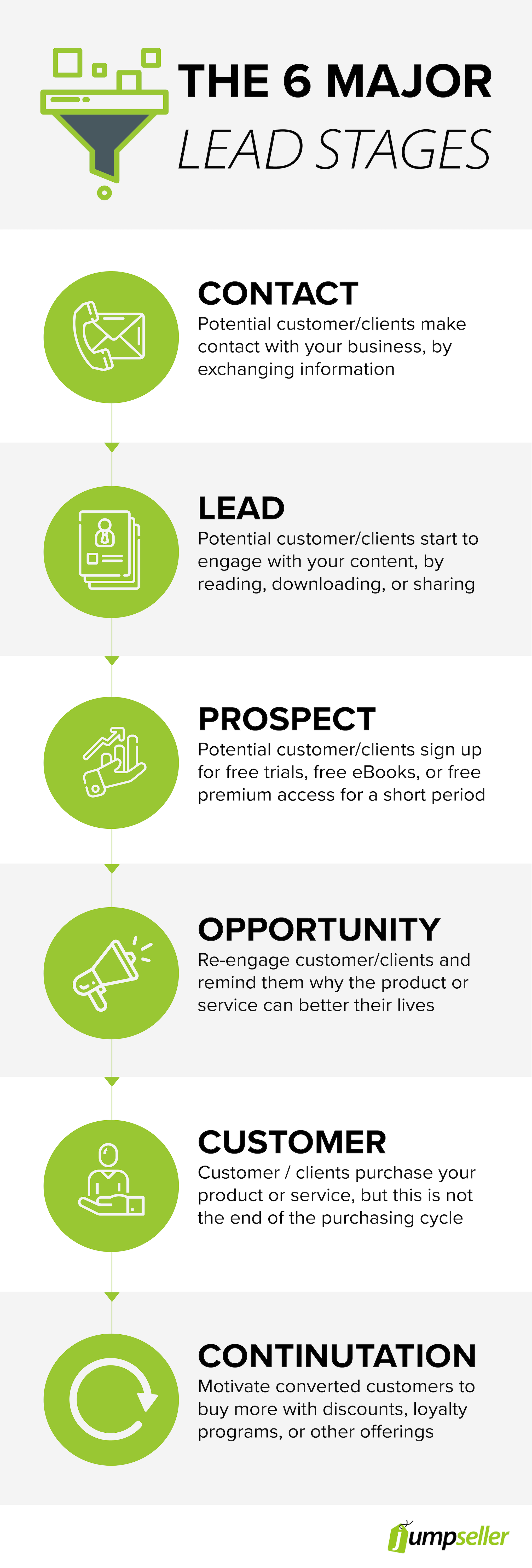 THE 6 MAJOR
LEAD STAGES

CONTACT
Potential customer/clients make contact with your business, by exchanging information

LEAD
Potential customer/clients start to engage with your content, by reading, downloading, or sharing

PROSPECT
Potential customer/clients sign up for free trials, free eBooks, or free premium access for a short period

OPPORTUNITY
Re-engage customer/clients and remind them why the product or service can better their lives

CUSTOMER
Customer / clients purchase your product or service, but this is not the end of the purchasing cycle

CONTINUTATION
Motivate converted customers to buy more with discounts, loyalty programs, or other offerings

jumpseller